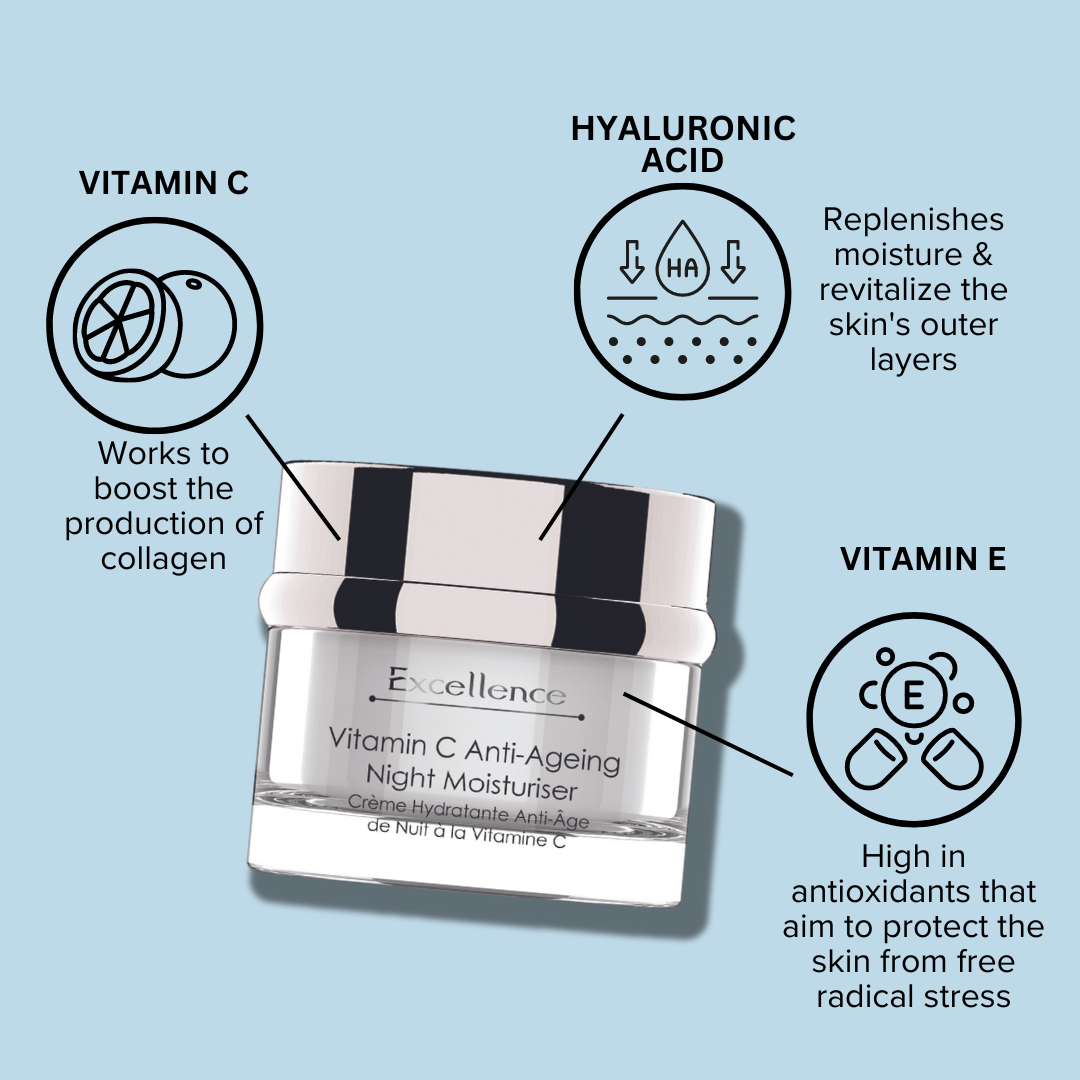 VITAMIN C

Works to boost the production of collagen

HYALURONIC ACID

HA

Replenishes moisture & revitalize the skin's outer layers

VITAMIN E

E

High in antioxidants that aim to protect the skin from free radical stress

Excellence

Vitamin C Anti-Ageing Night Moisturiser
Crème Hydratante Anti-Âge de Nuit à la Vitamine C